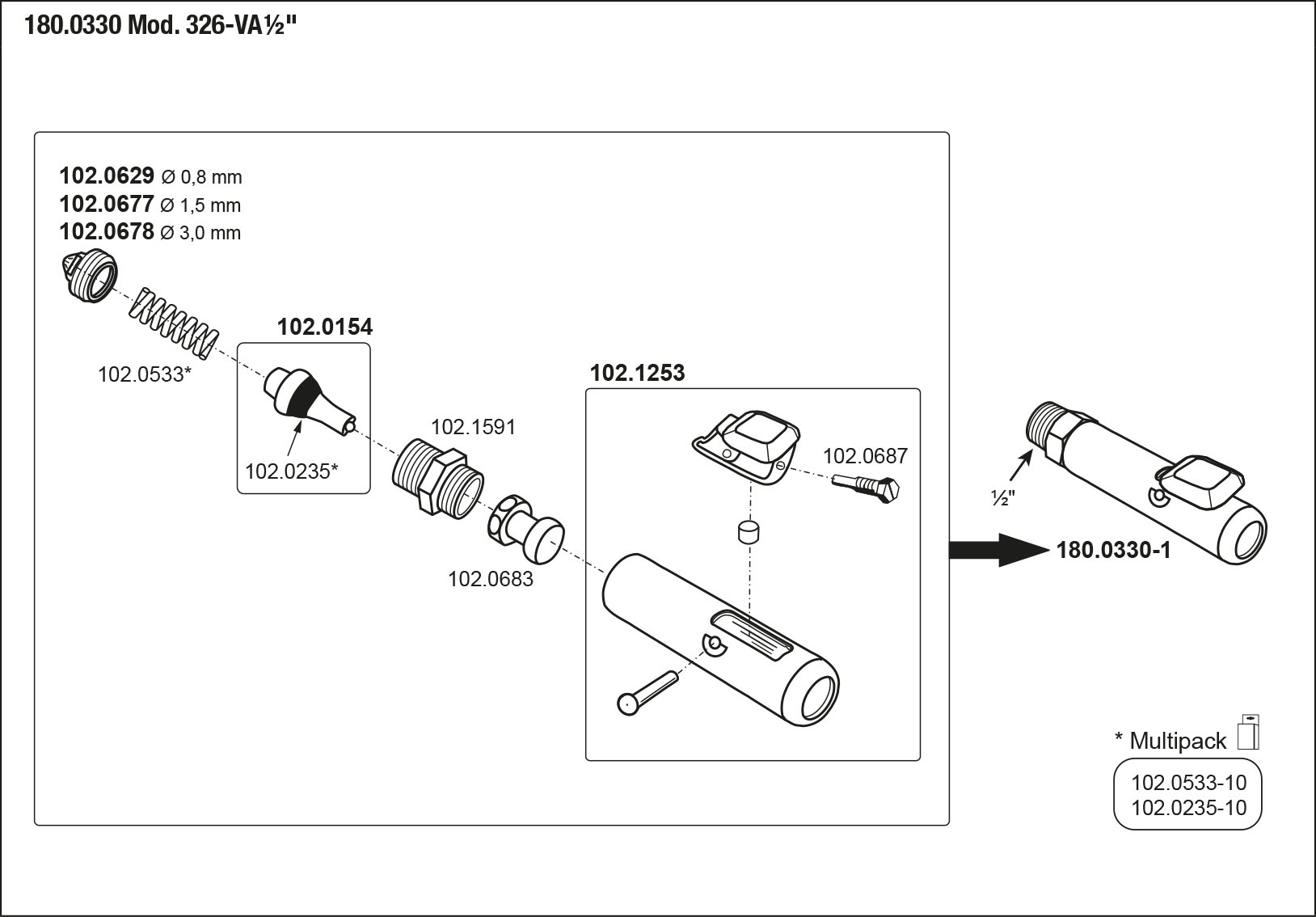 180.0330 Mod. 326-VA½"

102.0629 Ø 0,8 mm
102.0677 Ø 1,5 mm
102.0678 Ø 3,0 mm

102.0533*

102.0154

102.0235*

102.1591

102.0683

102.1253

102.0687

½"

180.0330-1

* Multipack

102.0533-10
102.0235-10