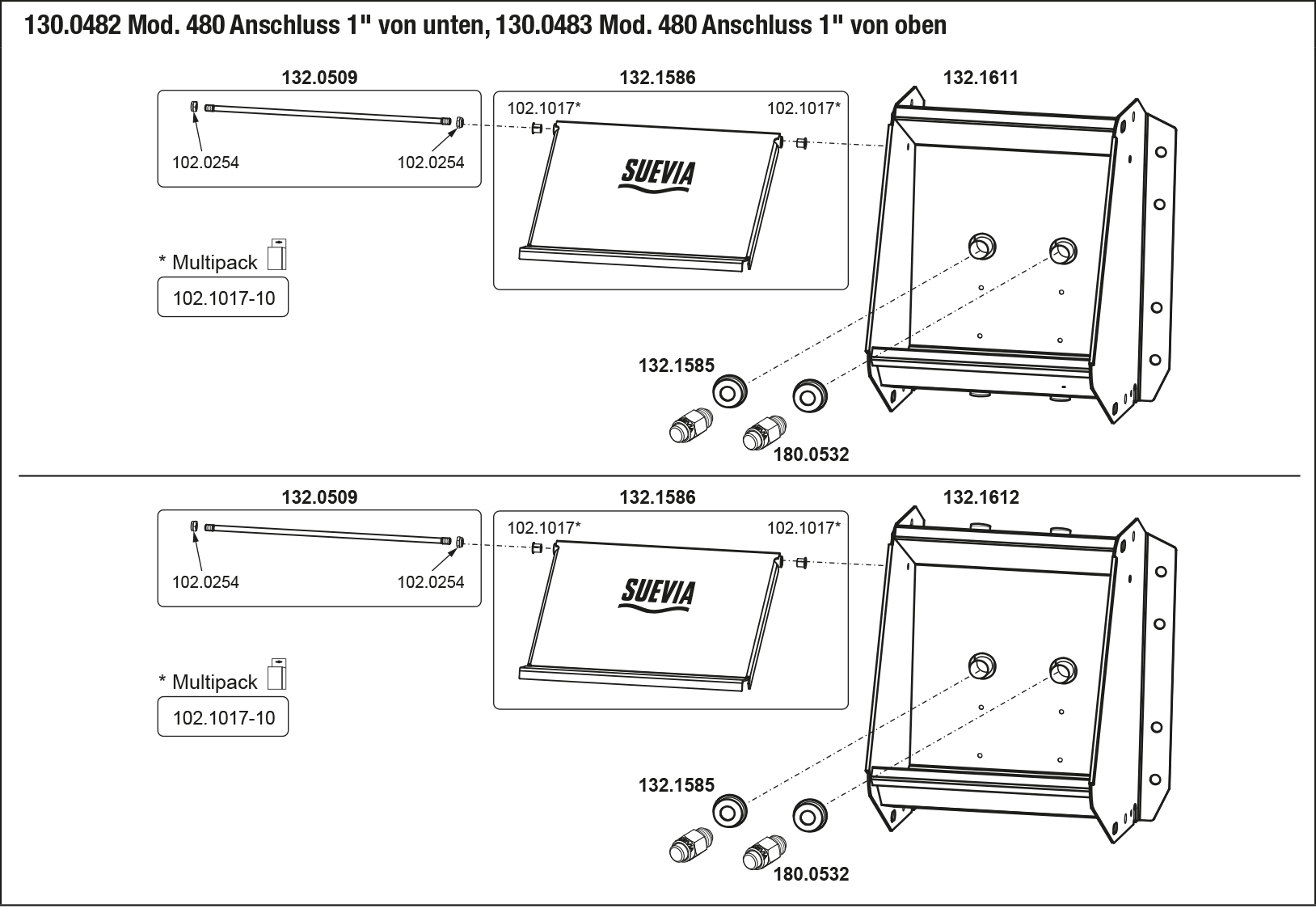 130.0482 Mod. 480 Anschluss 1" von unten, 130.0483 Mod. 480 Anschluss 1" von oben

132.0509

102.0254

102.0254

132.1586

102.1017*

102.1017*

SUEVIA

132.1611

* Multipack

102.1017-10

132.1585

180.0532

132.0509

102.0254

102.0254

132.1586

102.1017*

102.1017*

SUEVIA

132.1612

* Multipack

102.1017-10

132.1585

180.0532