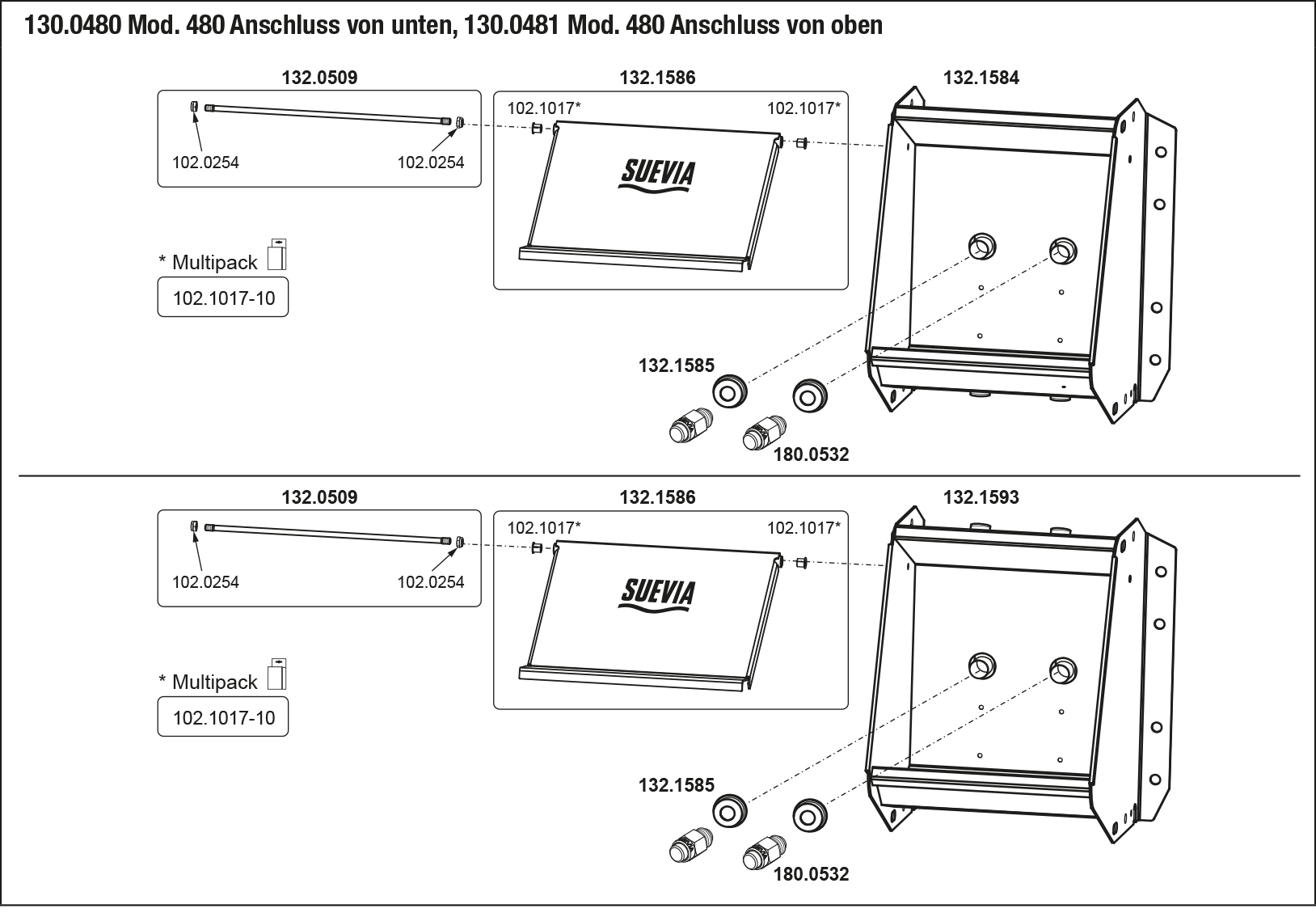 130.0480 Mod. 480 Anschluss von unten, 130.0481 Mod. 480 Anschluss von oben

132.0509

102.0254

102.0254

132.1586

102.1017*

102.1017*

SUEVIA

132.1584

* Multipack

102.1017-10

132.1585

180.0532

132.0509

102.0254

102.0254

132.1586

102.1017*

102.1017*

SUEVIA

132.1593

* Multipack

102.1017-10

132.1585

180.0532