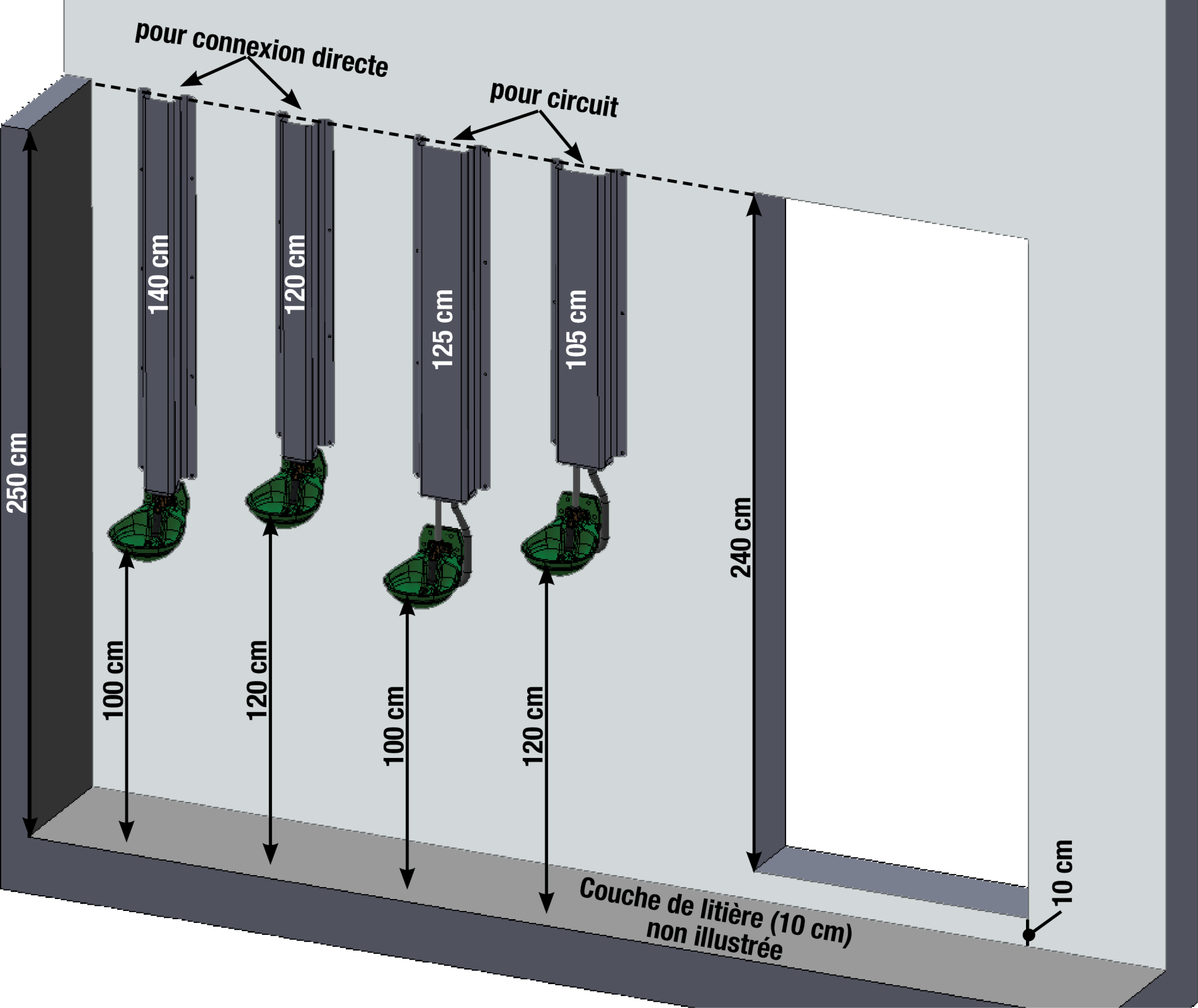 pour connexion directe

pour circuit

250 cm

140 cm

120 cm

125 cm

105 cm

240 cm

100 cm

120 cm

100 cm

120 cm

10 cm

Couche de litière (10 cm) non illustrée