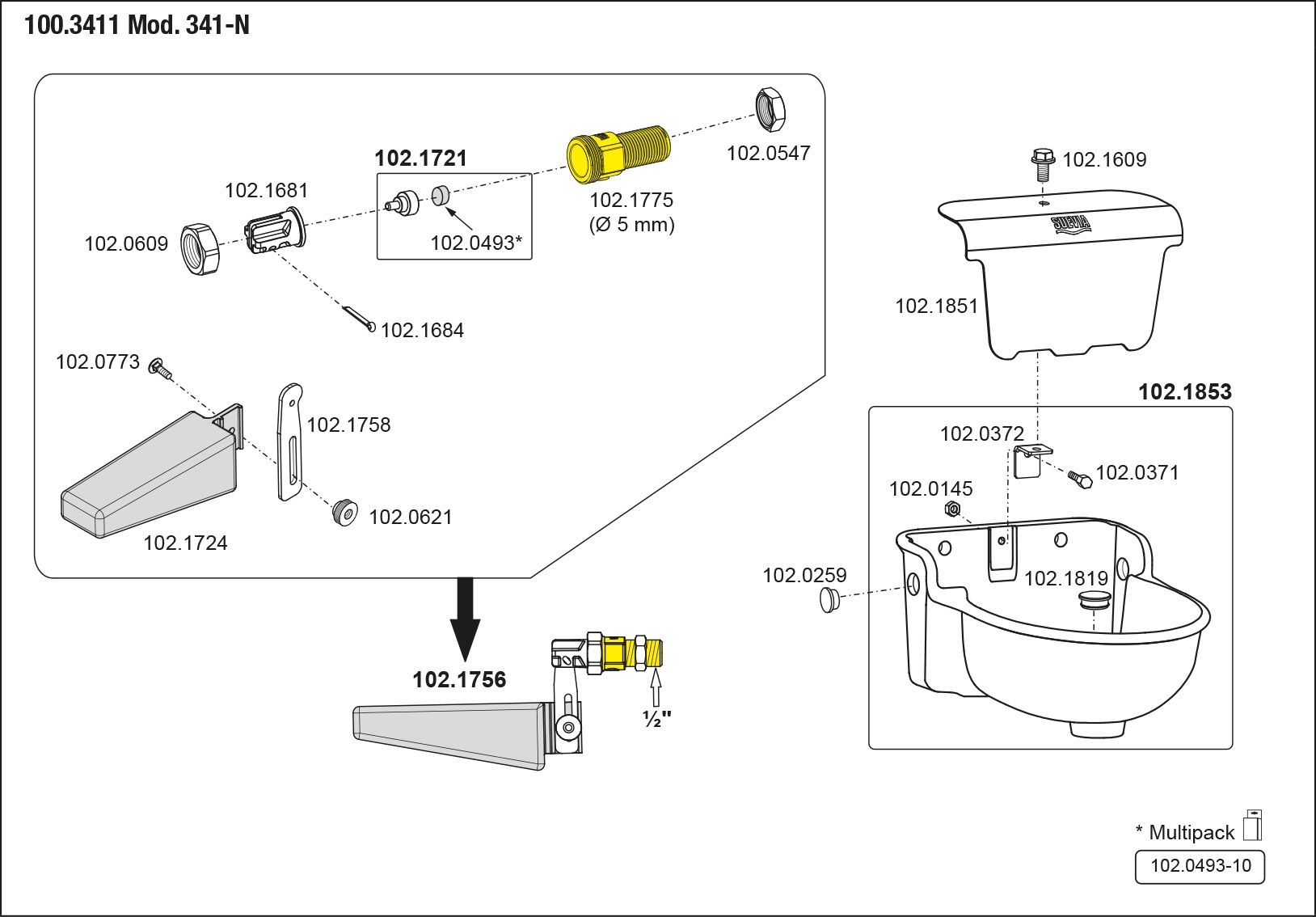 100.3411 Mod. 341-N

102.1721

102.0547

102.1681

102.1775
(Ø 5 mm)

102.0609

102.0493*

102.1684

102.0773

102.1758

102.0621

102.1724

102.1756

½"

102.1609

SUEVIA

102.1851

102.1853

102.0372

102.0371

102.0145

102.0259

102.1819

* Multipack

102.0493-10